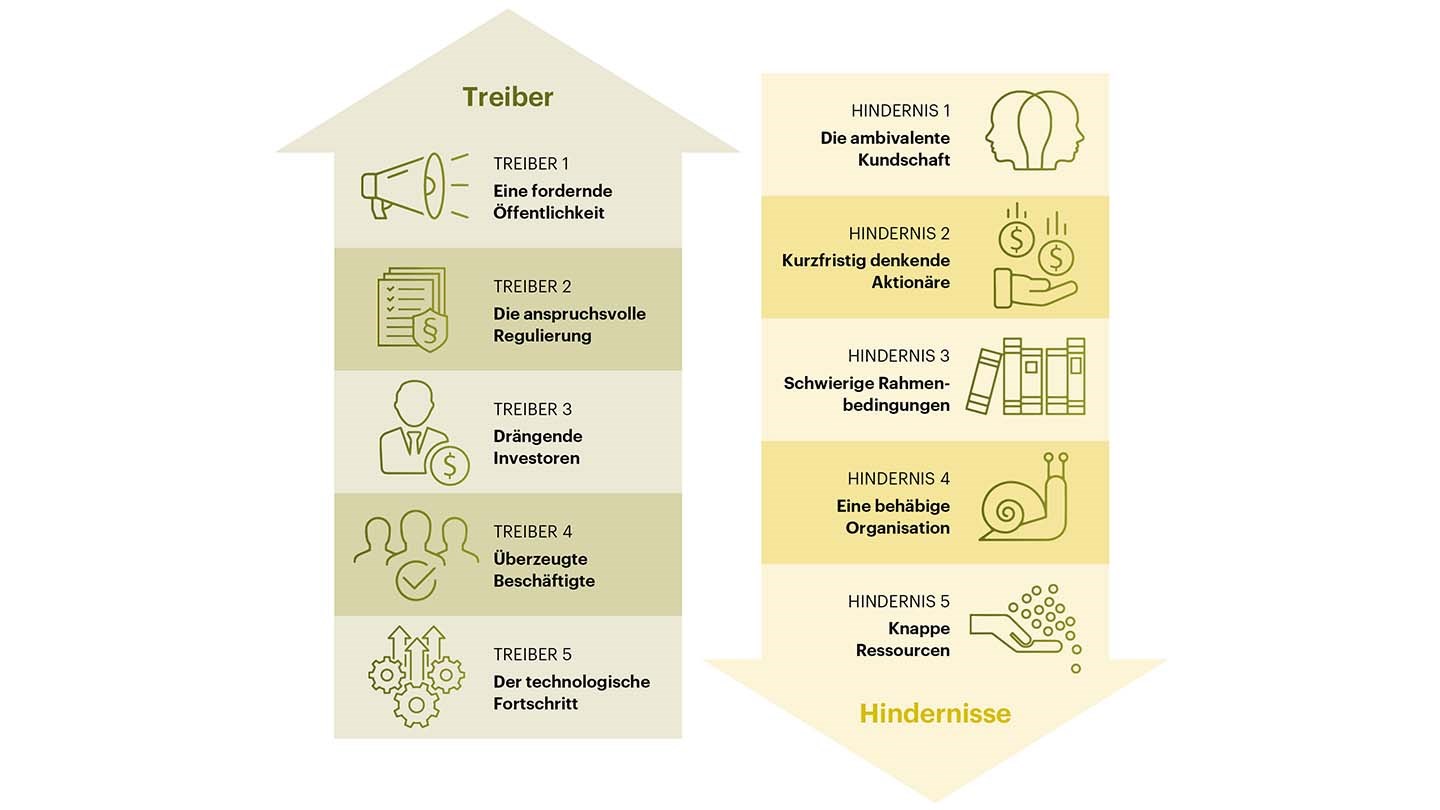 Treiber

TREIBER 1
Eine fordernde Öffentlichkeit

TREIBER 2
Die anspruchsvolle Regulierung

TREIBER 3
Drängende Investoren

TREIBER 4
Überzeugte Beschäftigte

TREIBER 5
Der technologische Fortschritt

HINDERNIS 1
Die ambivalente Kundschaft

HINDERNIS 2
Kurzfristig denkende Aktionäre

HINDERNIS 3
Schwierige Rahmenbedingungen

HINDERNIS 4
Eine behäbige Organisation

HINDERNIS 5
Knappe Ressourcen

Hindernisse